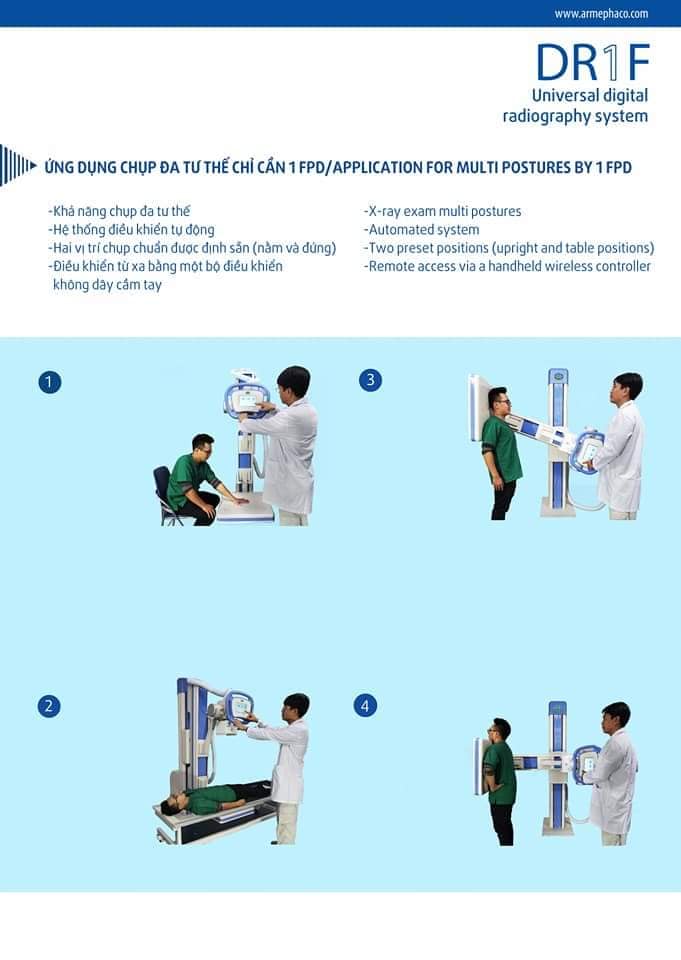 www.armephaco.com

DR1F
Universal digital radiography system

ỨNG DỤNG CHỤP ĐA TƯ THẾ CHỈ CẦN 1 FPD/APPLICATION FOR MULTI POSTURES BY 1 FPD

-Khả năng chụp đa tư thế
-Hệ thống điều khiển tự động
-Hai vị trí chụp chuẩn được định sẵn (nằm và đứng)
-Điều khiển từ xa bằng một bộ điều khiển không dây cầm tay

-X-ray exam multi postures
-Automated system
-Two preset positions (upright and table positions)
-Remote access via a handheld wireless controller

1

3

2

4